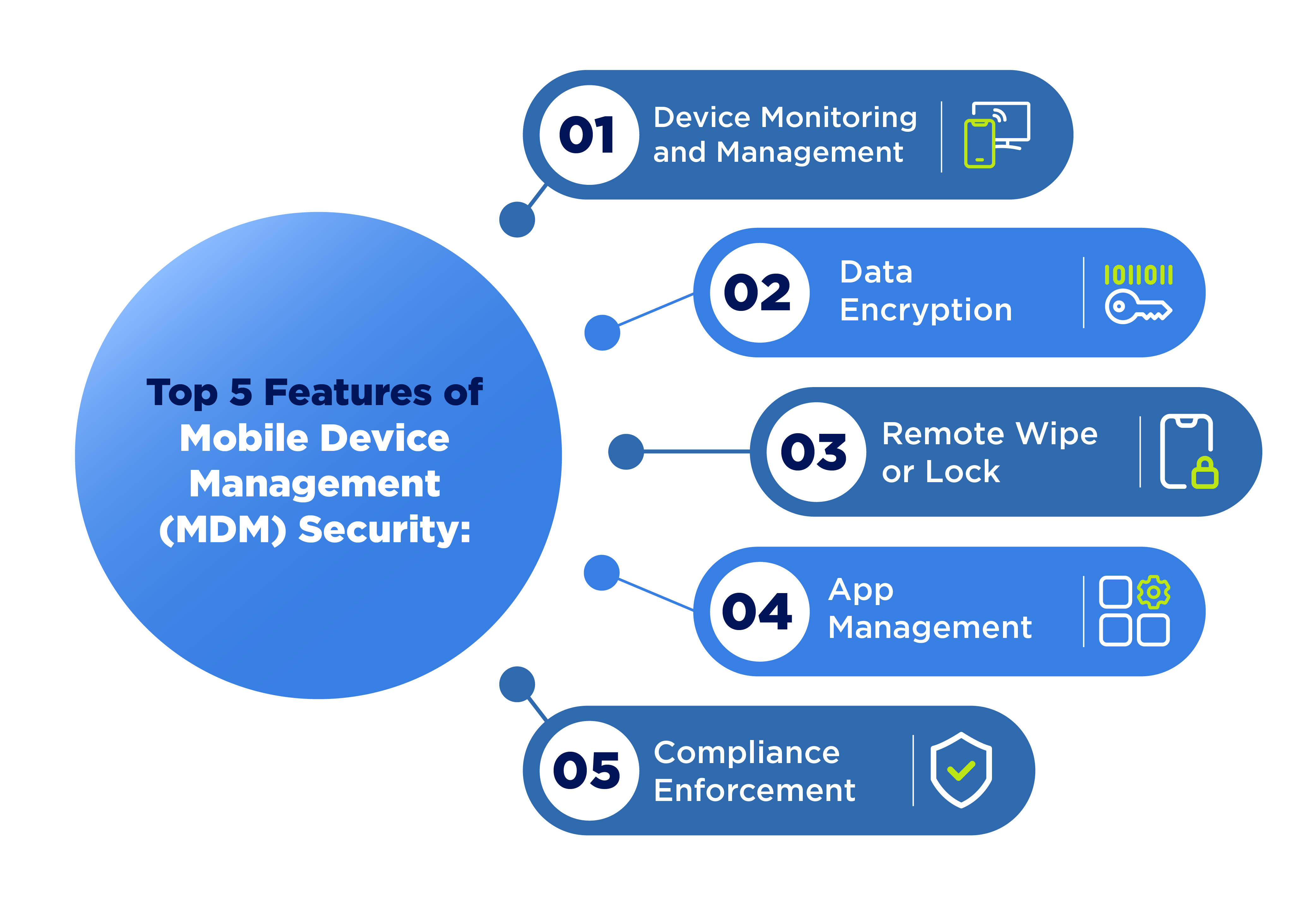 Top 5 Features of Mobile Device Management (MDM) Security:

01 Device Monitoring and Management

02 Data Encryption

1011011

03 Remote Wipe or Lock

04 App Management

05 Compliance Enforcement