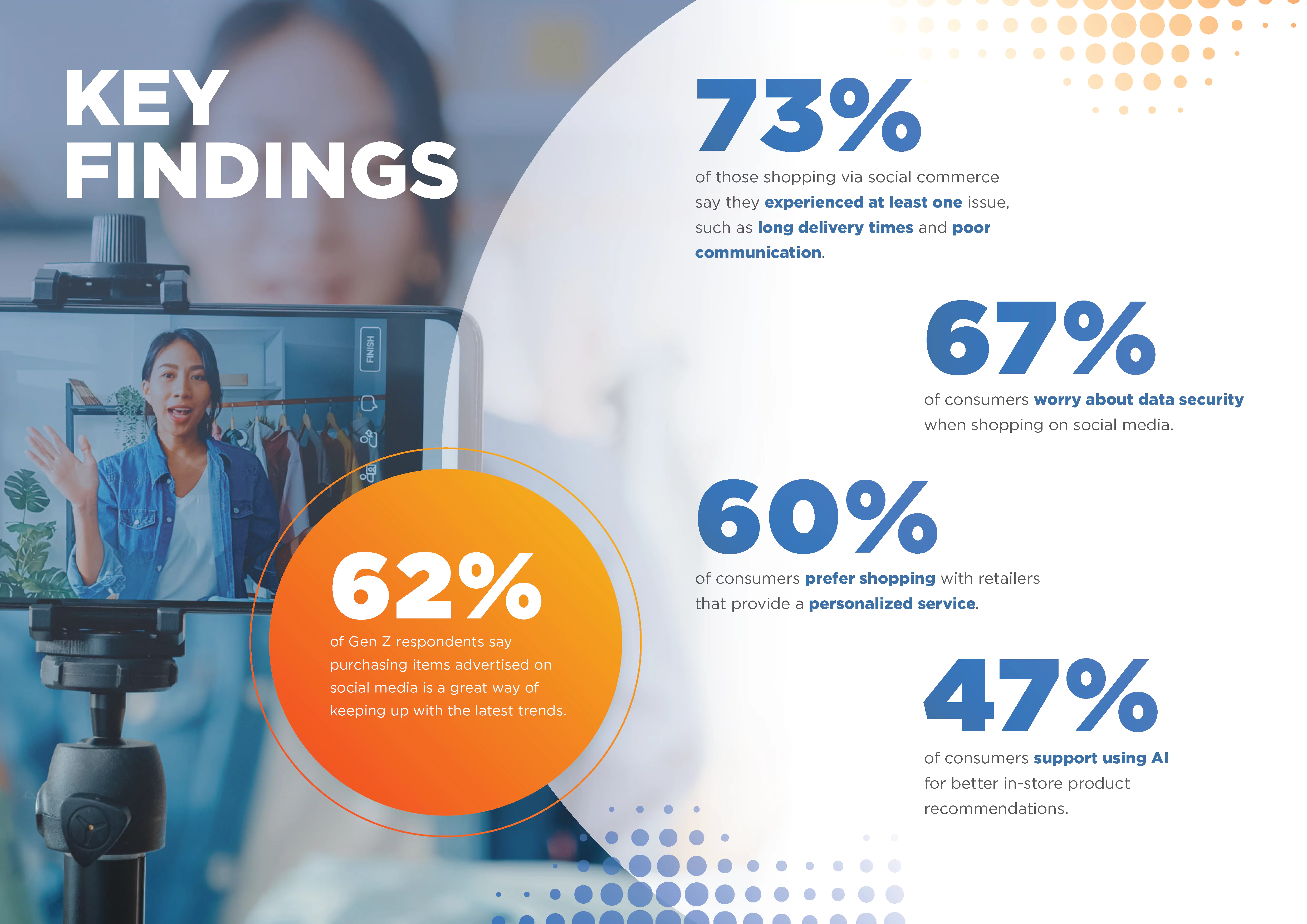 KEY FINDINGS

FINISH

62%

of Gen Z respondents say purchasing items advertised on social media is a great way of keeping up with the latest trends.

73%

of those shopping via social commerce say they experienced at least one issue, such as long delivery times and poor communication.

67%

of consumers worry about data security when shopping on social media.

60%

of consumers prefer shopping with retailers that provide a personalized service.

47%

of consumers support using AI for better in-store product recommendations.