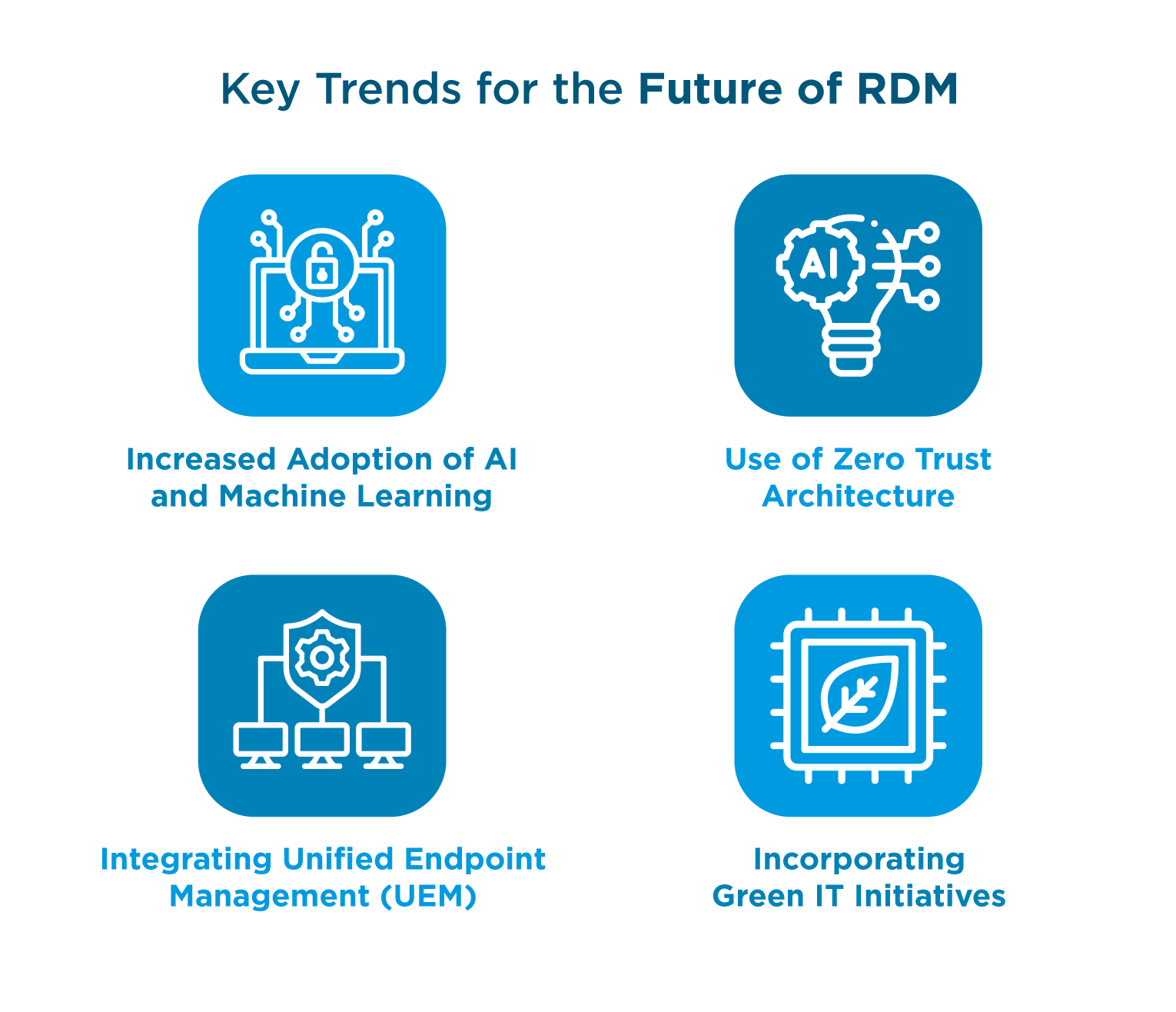 Key Trends for the Future of RDM

AI

Increased Adoption of AI and Machine Learning

Use of Zero Trust Architecture

Integrating Unified Endpoint Management (UEM)

Incorporating Green IT Initiatives